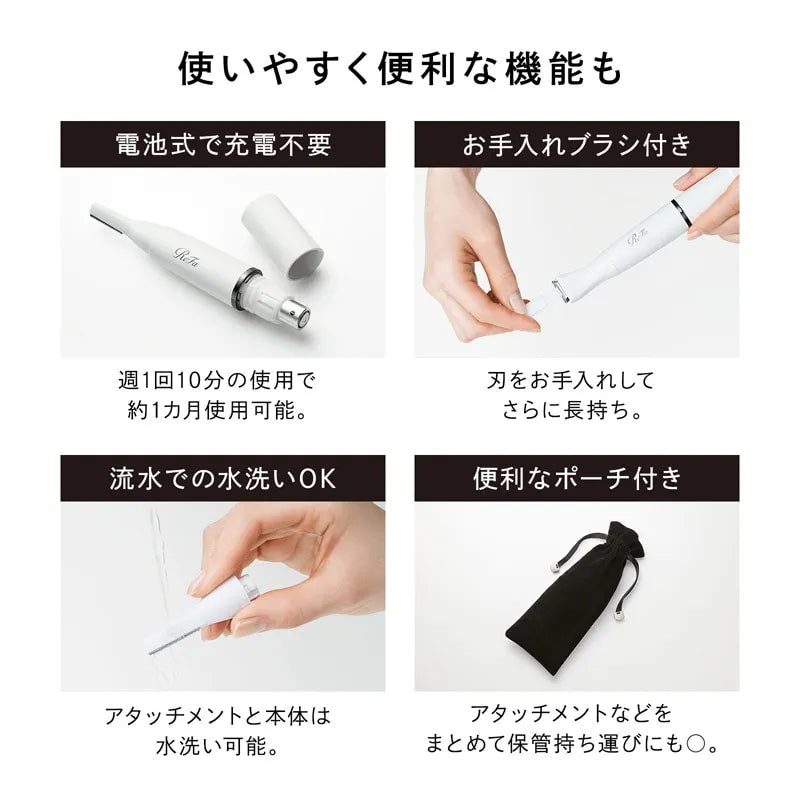 使いやすく便利な機能も

電池式で充電不要

ReFa

週1回10分の使用で
約1カ月使用可能。

お手入れブラシ付き

ReFa

刃をお手入れして
さらに長持ち。

流水での水洗いOK

アタッチメントと本体は
水洗い可能。

便利なポーチ付き

アタッチメントなどを
まとめて保管持ち運びにも○。